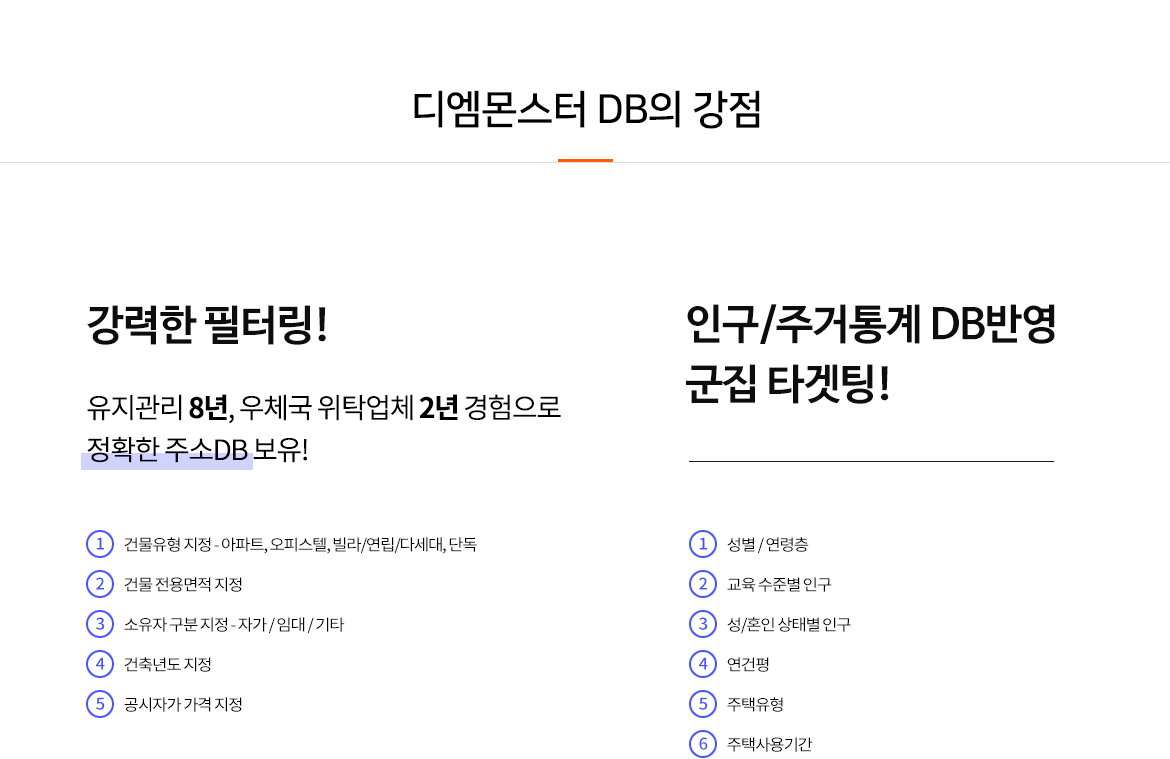 디엠몬스터 DB의 강점

강력한 필터링!

유지관리 8년, 우체국 위탁업체 2년 경험으로 정확한 주소DB 보유!

1 건물유형 지정 - 아파트, 오피스텔, 빌라/연립/다세대, 단독
2 건물 전용면적 지정
3 소유자 구분 지정 - 자가 / 임대 / 기타
4 건축년도 지정
5 공시자가 가격 지정

인구/주거통계 DB반영 군집 타겟팅!

1 성별 / 연령층
2 교육 수준별 인구
3 성/혼인 상태별 인구
4 연건평
5 주택유형
6 주택사용기간